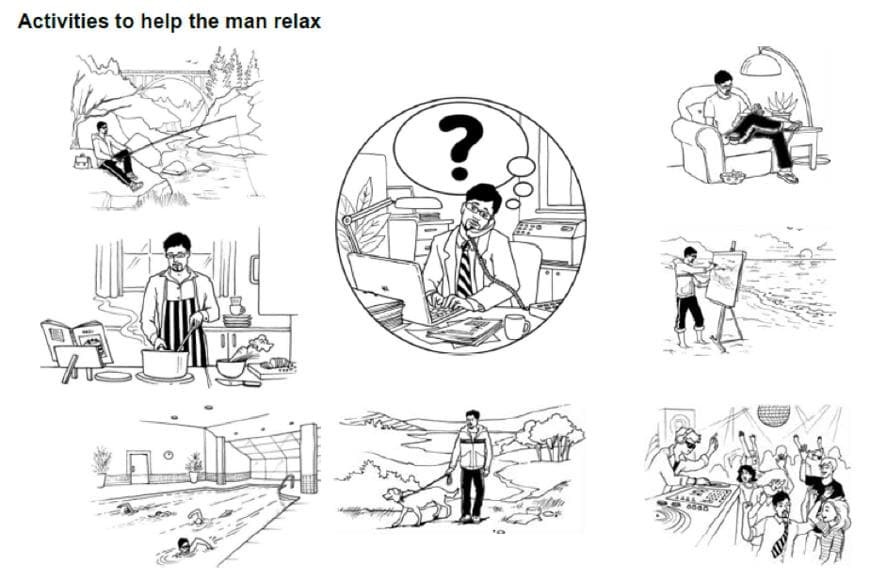 Activities to help the man relax

?